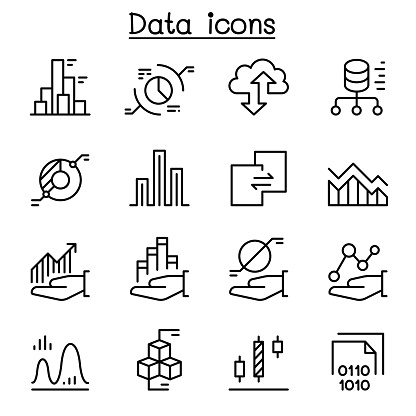 Data icons

0110
1010