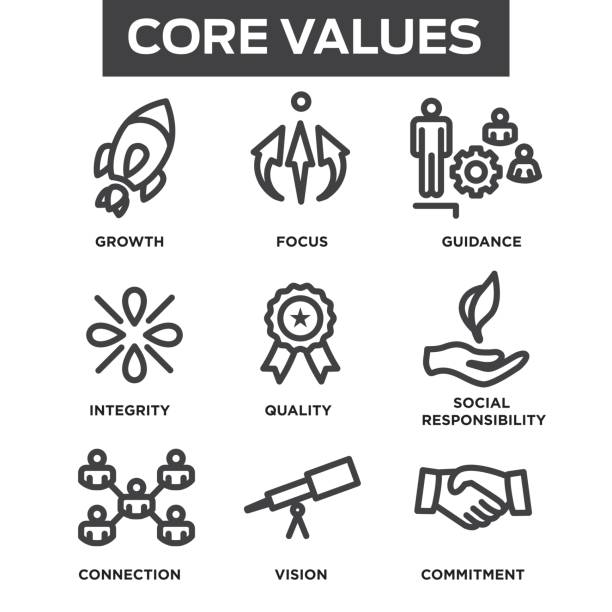 CORE VALUES

GROWTH

FOCUS

GUIDANCE

INTEGRITY

QUALITY

SOCIAL RESPONSIBILITY

CONNECTION

VISION

COMMITMENT