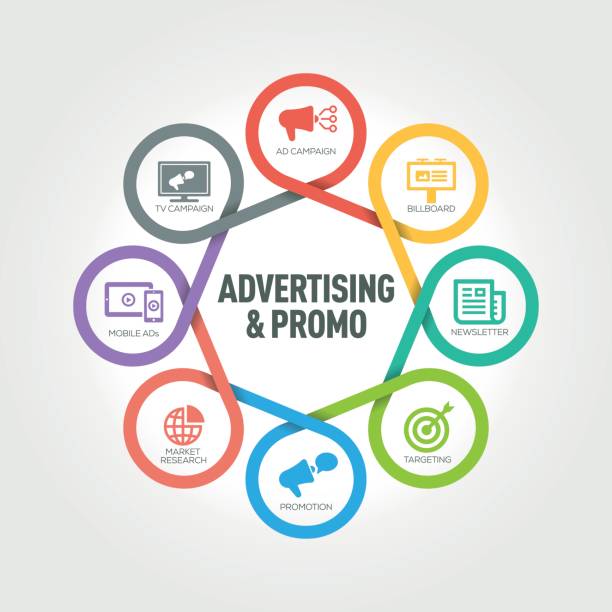 ADVERTISING & PROMO

AD CAMPAIGN

BILLBOARD

NEWSLETTER

TARGETING

PROMOTION

MARKET RESEARCH

MOBILE ADs

TV CAMPAIGN